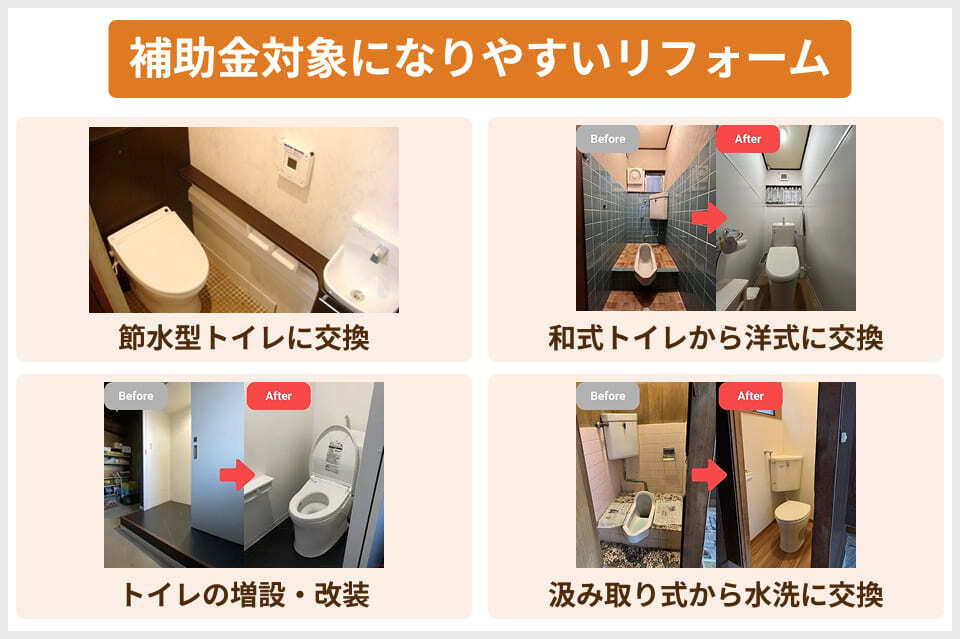 補助金対象になりやすいリフォーム

節水型トイレに交換

Before
After

和式トイレから洋式に交換

Before
After

トイレの増設・改装

Before
After

汲み取り式から水洗に交換