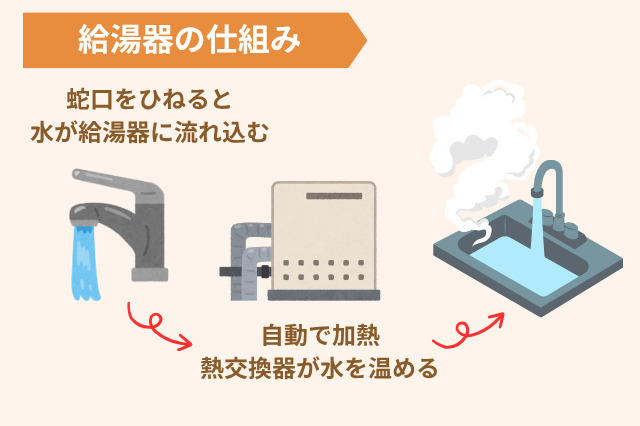 給湯器の仕組み

蛇口をひねると
水が給湯器に流れ込む

自動で加熱
熱交換器が水を温める