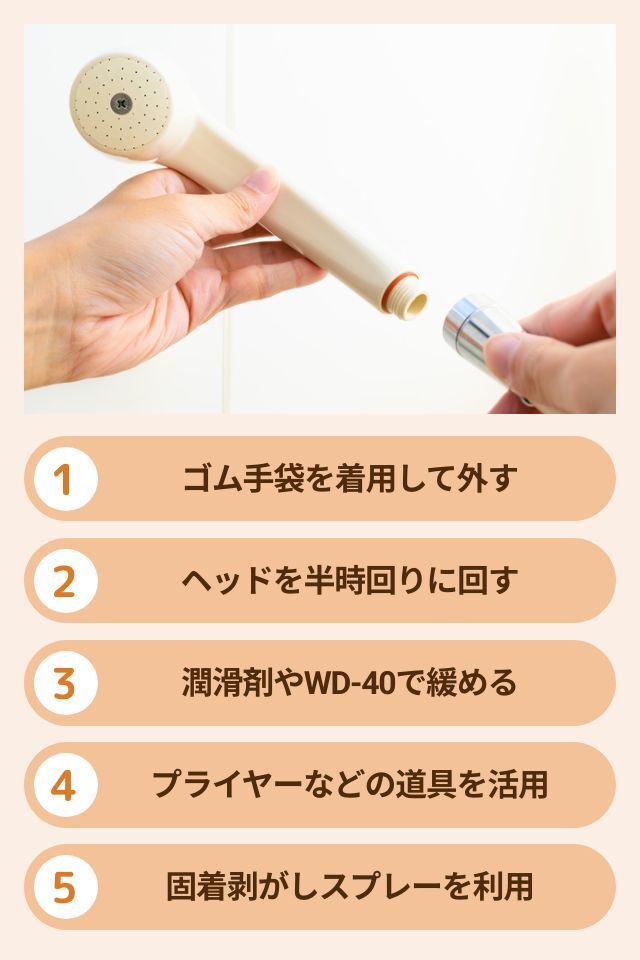 1 ゴム手袋を着用して外す

2 ヘッドを半時回りに回す

3 潤滑剤やWD-40で緩める

4 プライヤーなどの道具を活用

5 固着剥がしスプレーを利用